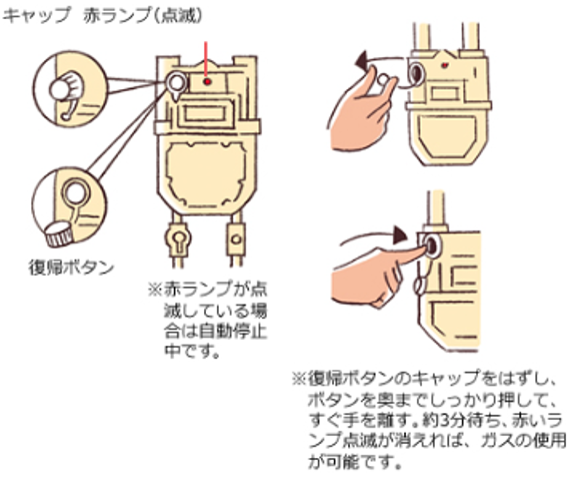 キャップ　赤ランプ(点滅)

復帰ボタン

※赤ランプが点滅している場合は自動停止中です。

※復帰ボタンのキャップをはずし、ボタンを奥までしっかり押して、すぐ手を離す。約3分待ち、赤いランプ点滅が消えれば、ガスの使用が可能です。